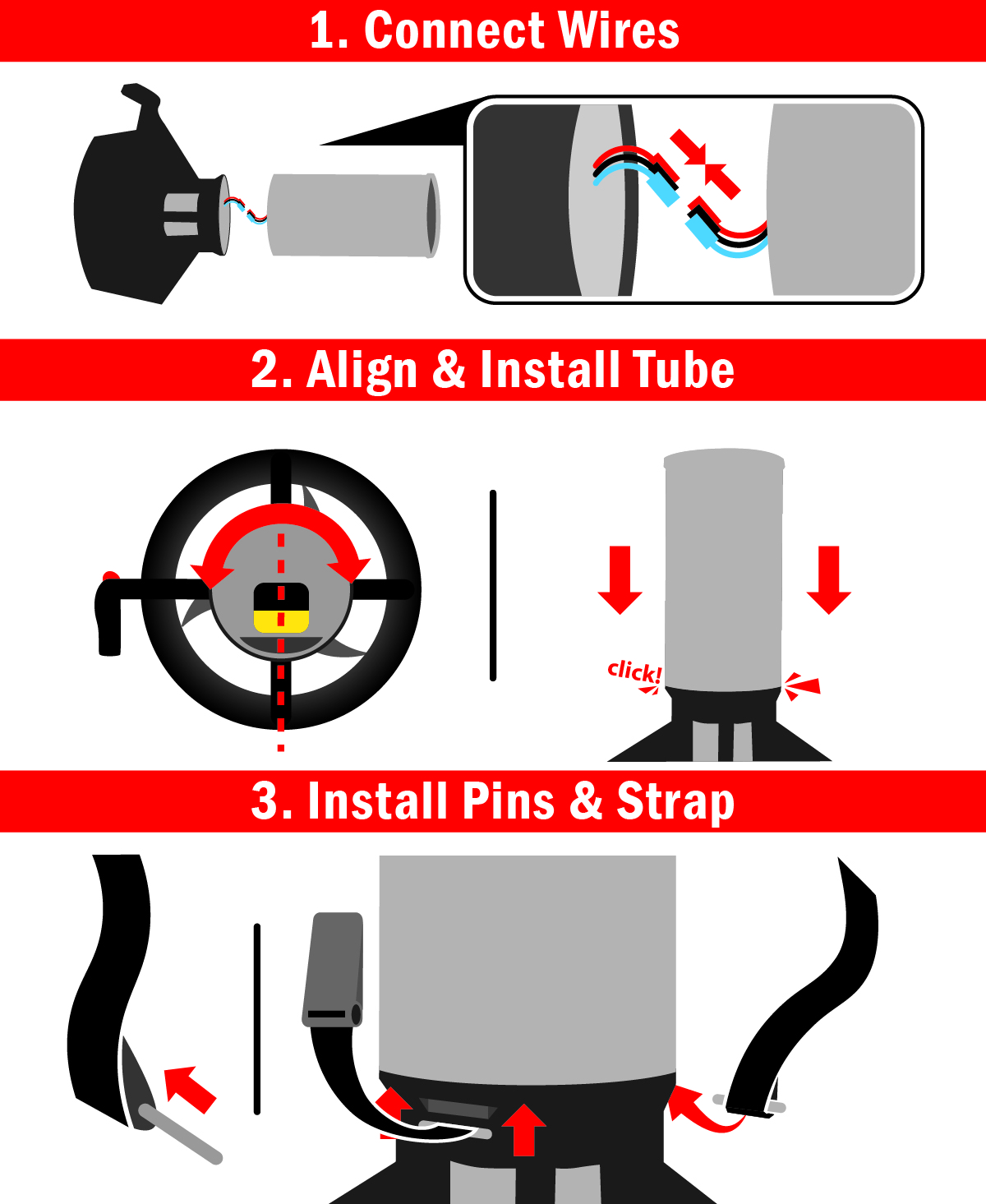 1. Connect Wires

2. Align & Install Tube

click!

3. Install Pins & Strap